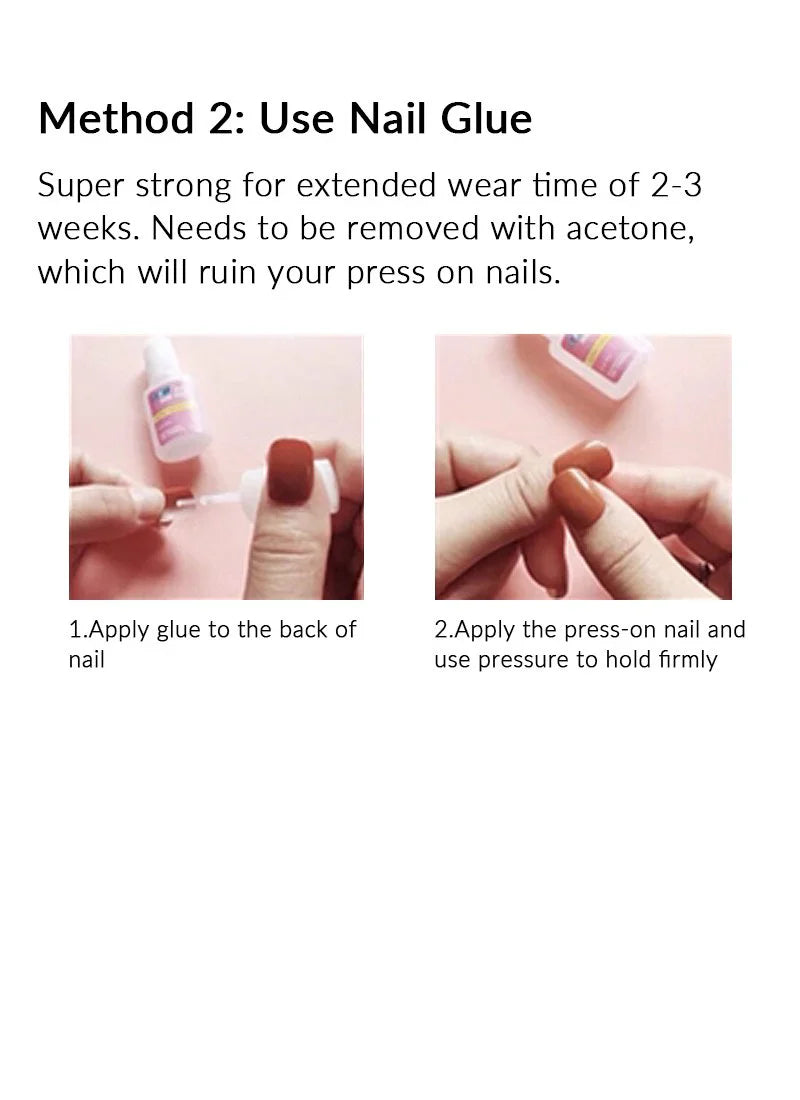 Method 2: Use Nail Glue

Super strong for extended wear time of 2-3 weeks. Needs to be removed with acetone, which will ruin your press on nails.

1.Apply glue to the back of nail

2.Apply the press-on nail and use pressure to hold firmly